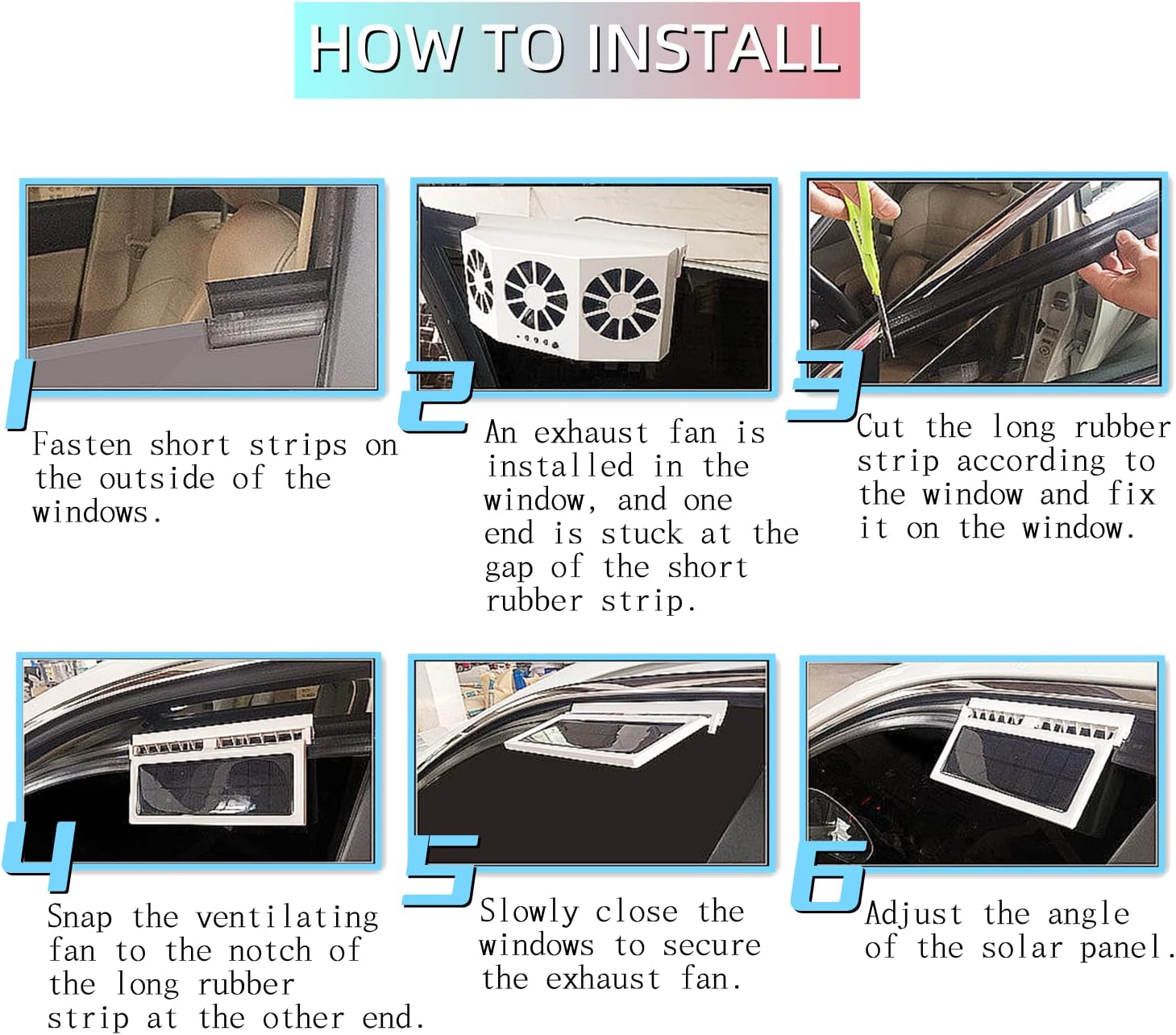 HOW TO INSTALL

1
Fasten short strips on the outside of the windows.

2
An exhaust fan is installed in the window, and one end is stuck at the gap of the short rubber strip.

3
Cut the long rubber strip according to the window and fix it on the window.

4
Snap the ventilating fan to the notch of the long rubber strip at the other end.

5
Slowly close the windows to secure the exhaust fan.

6
Adjust the angle of the solar panel.